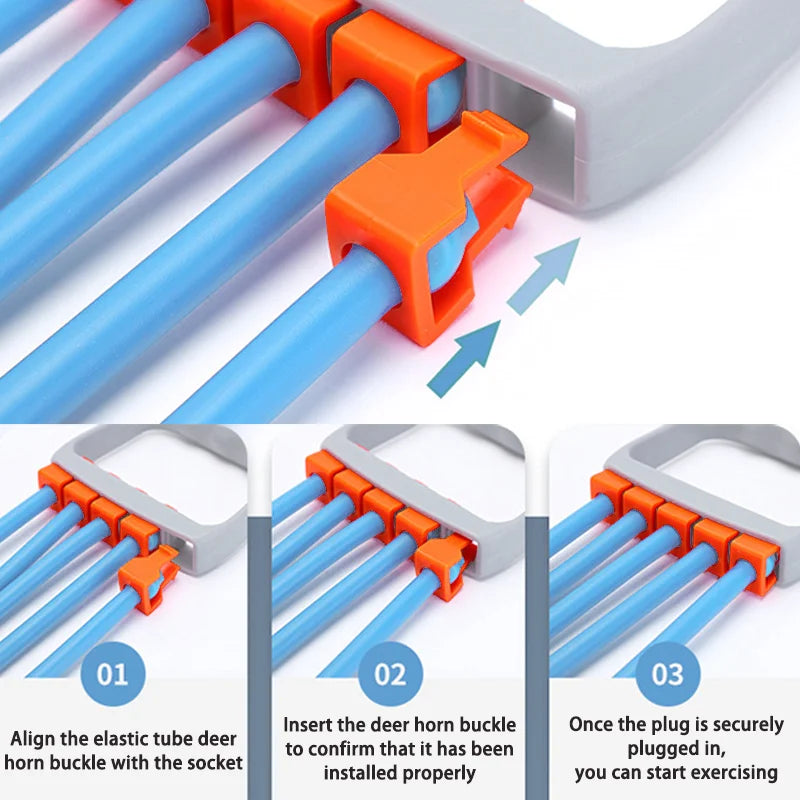 01

Align the elastic tube deer horn buckle with the socket

02

Insert the deer horn buckle to confirm that it has been installed properly

03

Once the plug is securely plugged in, you can start exercising